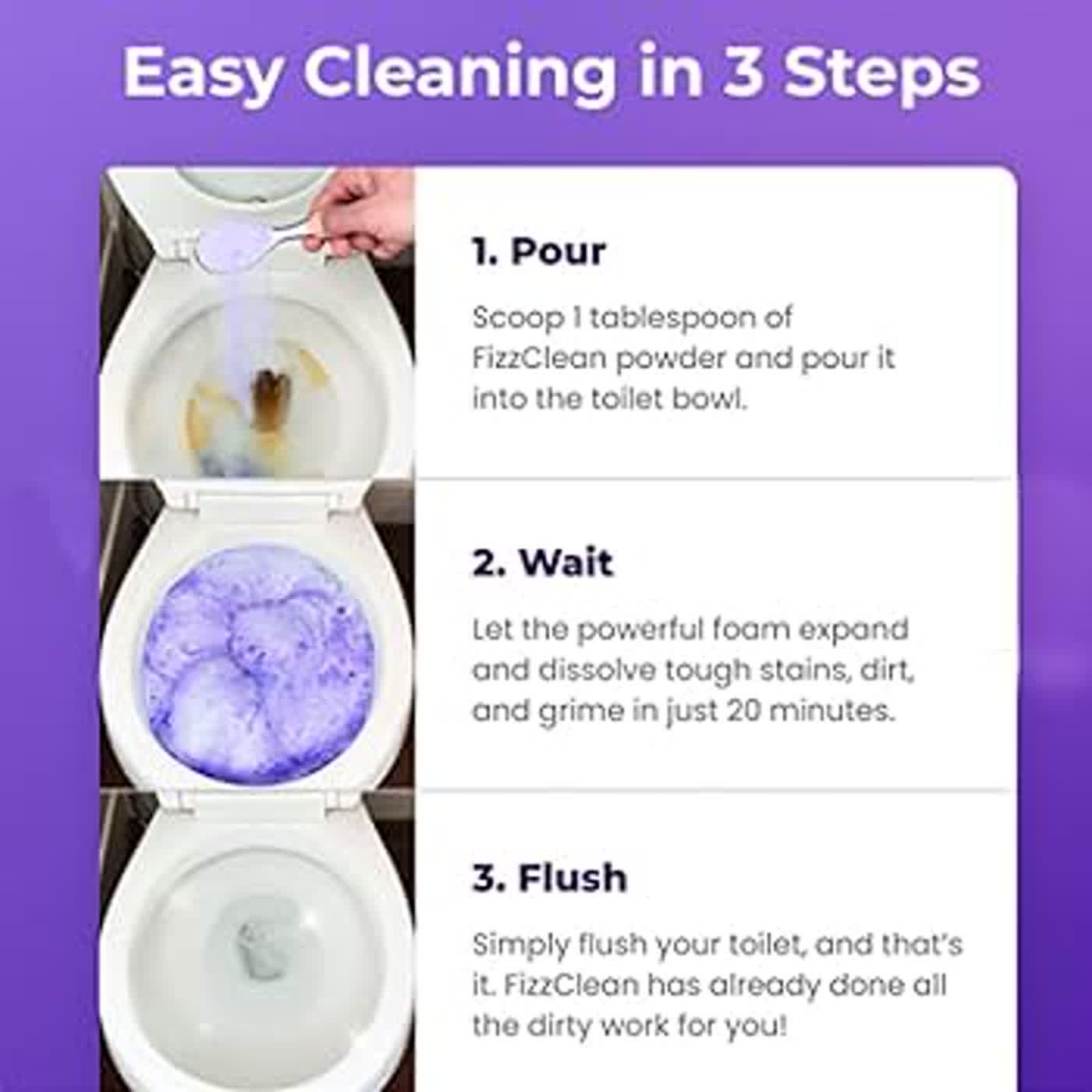 Easy Cleaning in 3 Steps

1. Pour

Scoop 1 tablespoon of FizzClean powder and pour it into the toilet bowl.

2. Wait

Let the powerful foam expand and dissolve tough stains, dirt, and grime in just 20 minutes.

3. Flush

Simply flush your toilet, and that's it. FizzClean has already done all the dirty work for you!