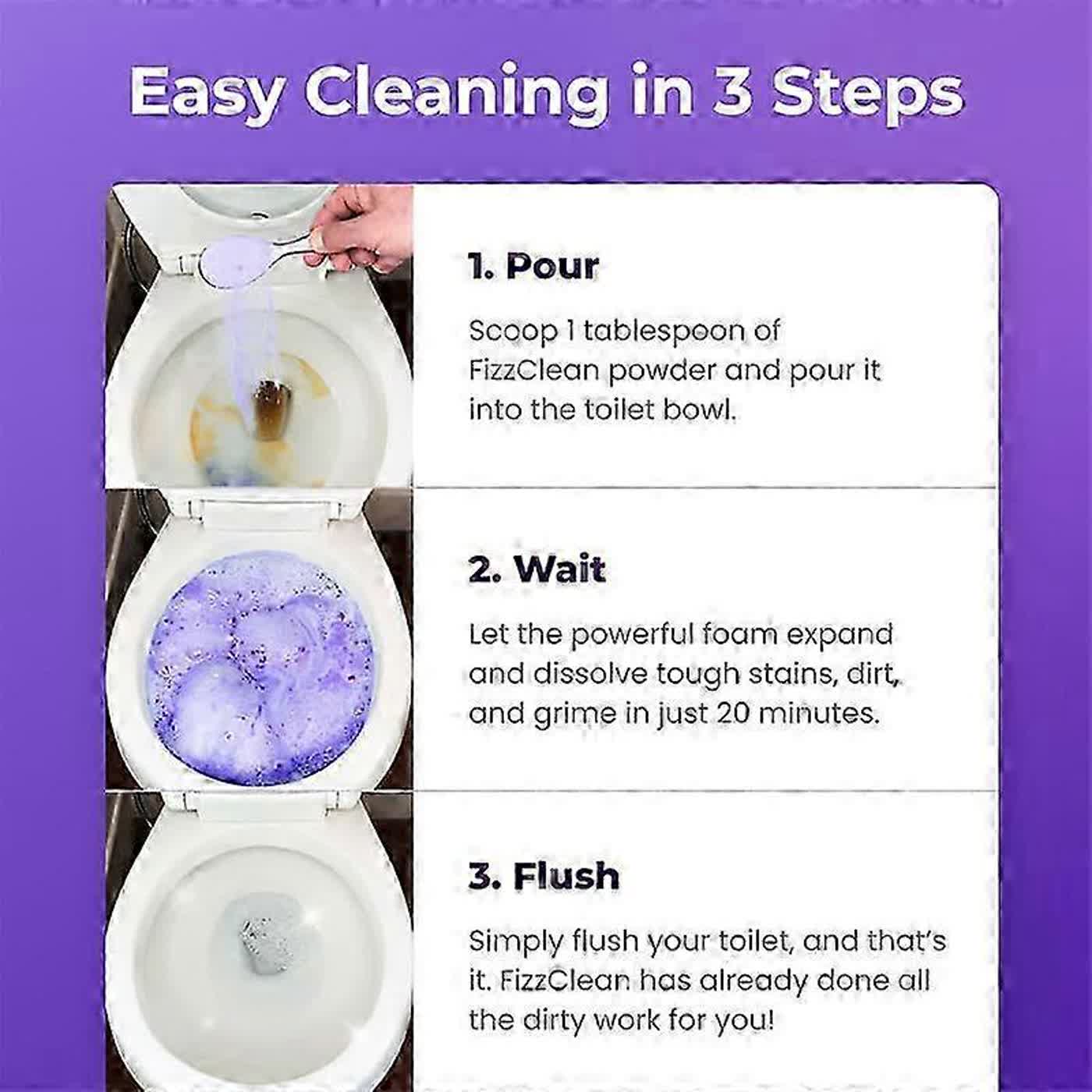 Easy Cleaning in 3 Steps

1. Pour

Scoop 1 tablespoon of FizzClean powder and pour it into the toilet bowl.

2. Wait

Let the powerful foam expand and dissolve tough stains, dirt, and grime in just 20 minutes.

3. Flush

Simply flush your toilet, and that's it. FizzClean has already done all the dirty work for you!